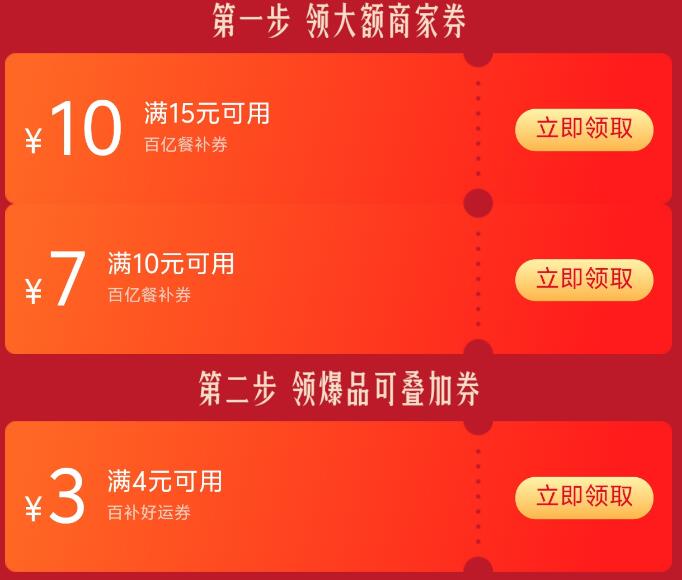 第一步 领大额商家券

¥10 满15元可用
百亿餐补券
立即领取

¥7 满10元可用
百亿餐补券
立即领取

第二步 领爆品可叠加券

¥3 满4元可用
百补好运券
立即领取